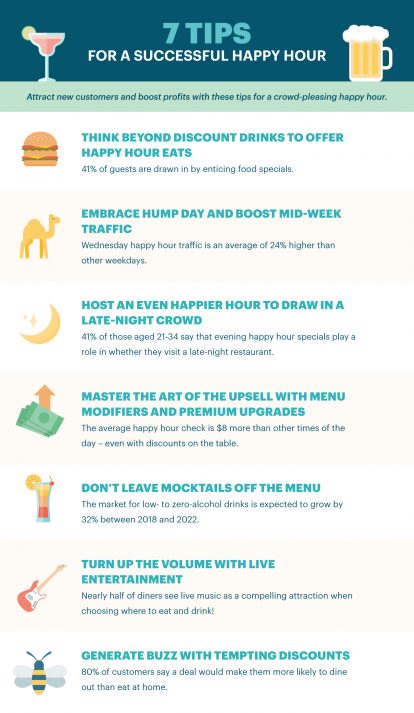 7 TIPS
FOR A SUCCESSFUL HAPPY HOUR

Attract new customers and boost profits with these tips for a crowd-pleasing happy hour.

THINK BEYOND DISCOUNT DRINKS TO OFFER HAPPY HOUR EATS
41% of guests are drawn in by enticing food specials.

EMBRACE HUMP DAY AND BOOST MID-WEEK TRAFFIC
Wednesday happy hour traffic is an average of 24% higher than other weekdays.

HOST AN EVEN HAPPIER HOUR TO DRAW IN A LATE-NIGHT CROWD
41% of those aged 21-34 say that evening happy hour specials play a role in whether they visit a late-night restaurant.

MASTER THE ART OF THE UPSELL WITH MENU MODIFIERS AND PREMIUM UPGRADES
The average happy hour check is $8 more than other times of the day – even with discounts on the table.

DON'T LEAVE MOCKTAILS OFF THE MENU
The market for low- to zero-alcohol drinks is expected to grow by 32% between 2018 and 2022.

TURN UP THE VOLUME WITH LIVE ENTERTAINMENT
Nearly half of diners see live music as a compelling attraction when choosing where to eat and drink!

GENERATE BUZZ WITH TEMPTING DISCOUNTS
80% of customers say a deal would make them more likely to dine out than eat at home.