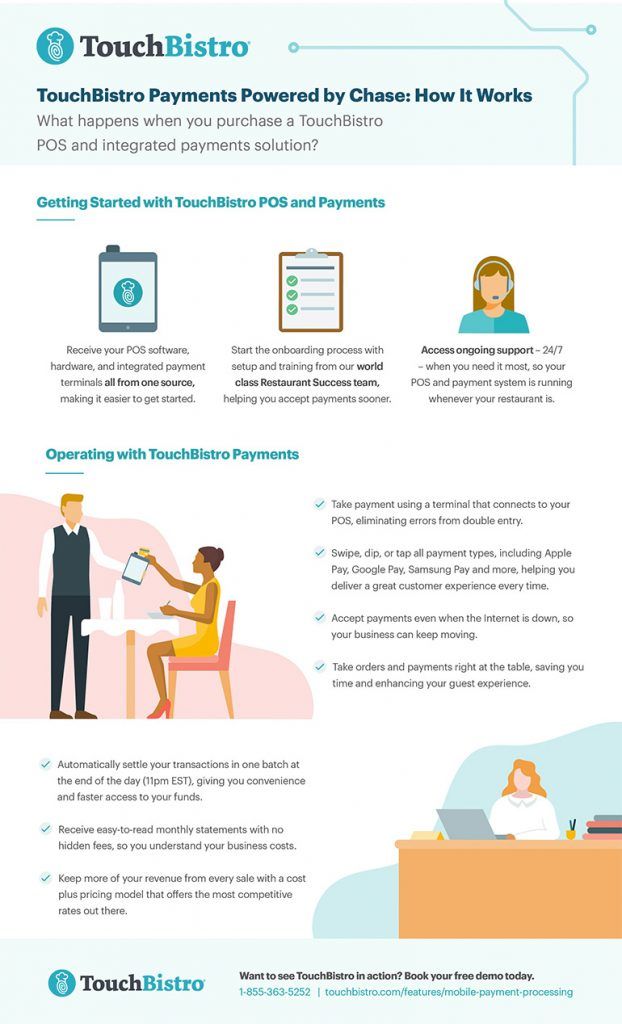 TouchBistro

TouchBistro Payments Powered by Chase: How It Works

What happens when you purchase a TouchBistro POS and integrated payments solution?

Getting Started with TouchBistro POS and Payments

Receive your POS software, hardware, and integrated payment terminals all from one source, making it easier to get started.

Start the onboarding process with setup and training from our world class Restaurant Success team, helping you accept payments sooner.

Access ongoing support – 24/7 – when you need it most, so your POS and payment system is running whenever your restaurant is.

Operating with TouchBistro Payments

Take payment using a terminal that connects to your POS, eliminating errors from double entry.

Swipe, dip, or tap all payment types, including Apple Pay, Google Pay, Samsung Pay and more, helping you deliver a great customer experience every time.

Accept payments even when the Internet is down, so your business can keep moving.

Take orders and payments right at the table, saving you time and enhancing your guest experience.

Automatically settle your transactions in one batch at the end of the day (11pm EST), giving you convenience and faster access to your funds.

Receive easy-to-read monthly statements with no hidden fees, so you understand your business costs.

Keep more of your revenue from every sale with a cost plus pricing model that offers the most competitive rates out there.

TouchBistro

Want to see TouchBistro in action? Book your free demo today.

1-855-363-5252 | touchbistro.com/features/mobile-payment-processing